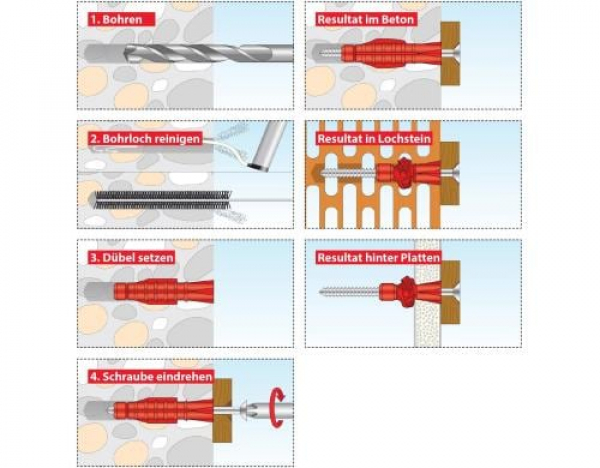 1. Bohren

2. Bohrloch reinigen

3. Dübel setzen

4. Schraube eindrehen

Resultat im Beton

Resultat in Lochstein

Resultat hinter Platten