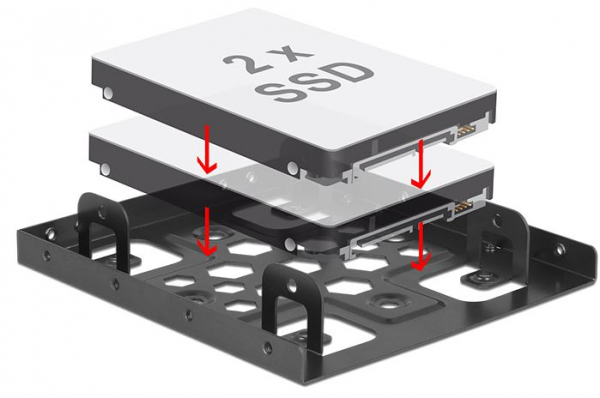 2 x
SSD